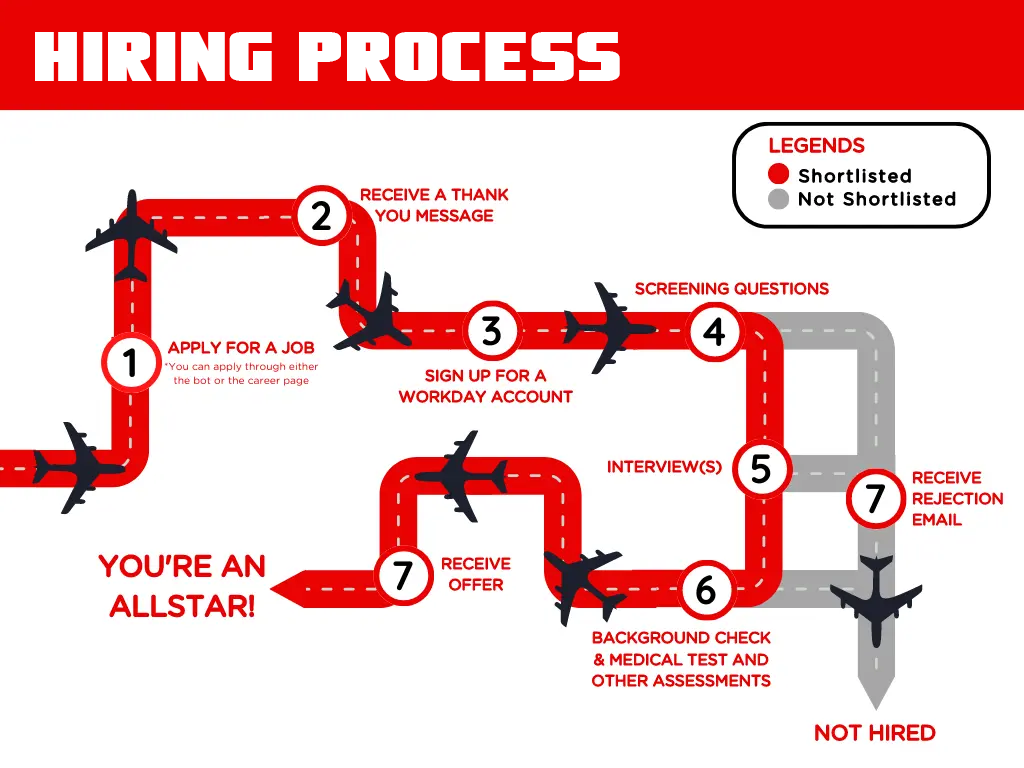 HIRING PROCESS

LEGENDS
Shortlisted
Not Shortlisted

1 APPLY FOR A JOB
*You can apply through either the bot or the career page

2 RECEIVE A THANK YOU MESSAGE

3 SIGN UP FOR A WORKDAY ACCOUNT

4 SCREENING QUESTIONS

5 INTERVIEW(S)

6 BACKGROUND CHECK & MEDICAL TEST AND OTHER ASSESSMENTS

7 RECEIVE OFFER

YOU'RE AN ALLSTAR!

7 RECEIVE REJECTION EMAIL

NOT HIRED